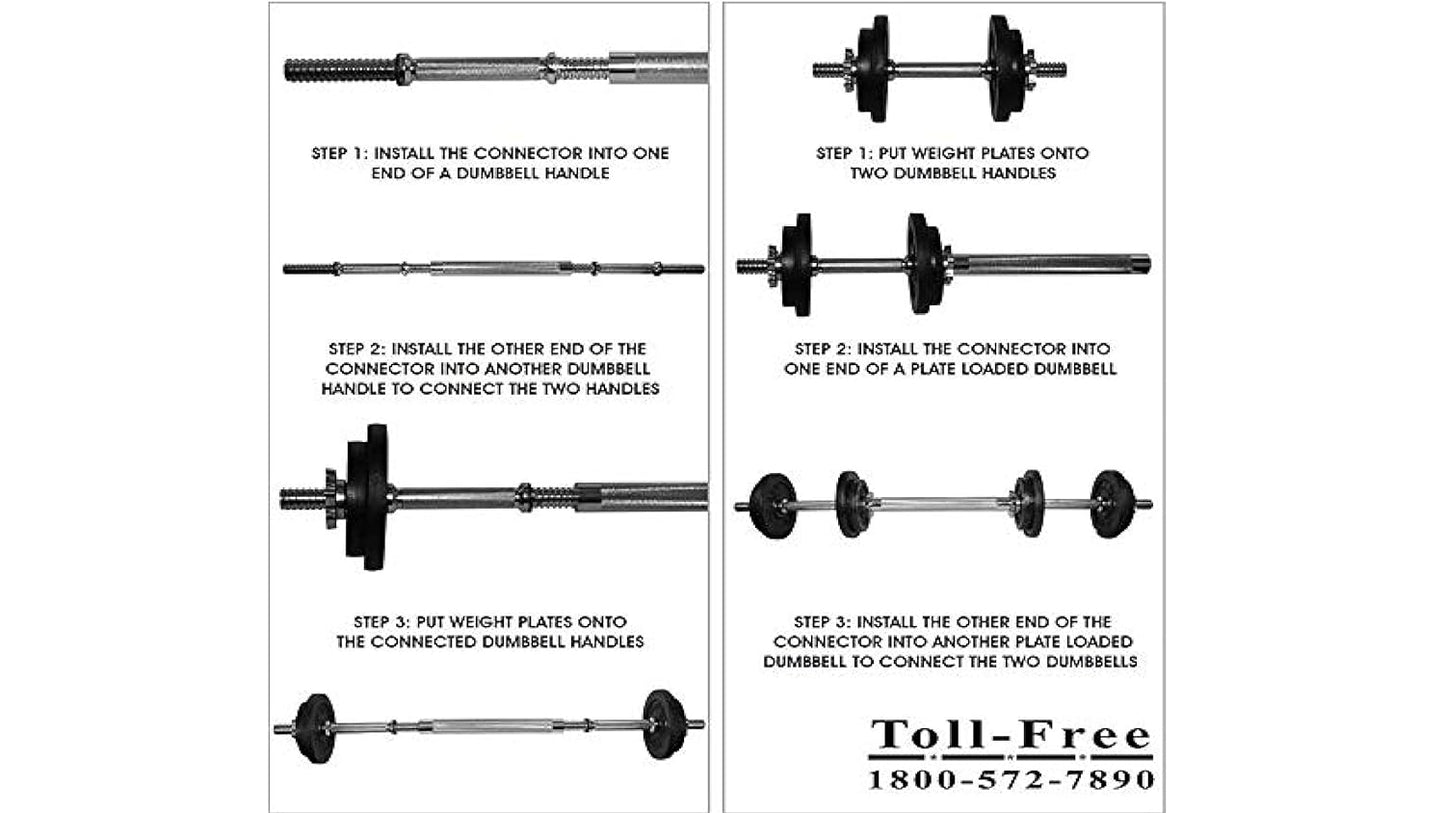 STEP 1: INSTALL THE CONNECTOR INTO ONE END OF A DUMBBELL HANDLE

STEP 2: INSTALL THE OTHER END OF THE CONNECTOR INTO ANOTHER DUMBBELL HANDLE TO CONNECT THE TWO HANDLES

STEP 3: PUT WEIGHT PLATES ONTO THE CONNECTED DUMBBELL HANDLES

STEP 1: PUT WEIGHT PLATES ONTO TWO DUMBBELL HANDLES

STEP 2: INSTALL THE CONNECTOR INTO ONE END OF A PLATE LOADED DUMBBELL

STEP 3: INSTALL THE OTHER END OF THE CONNECTOR INTO ANOTHER PLATE LOADED DUMBBELL TO CONNECT THE TWO DUMBBELLS

Toll-Free
1800-572-7890